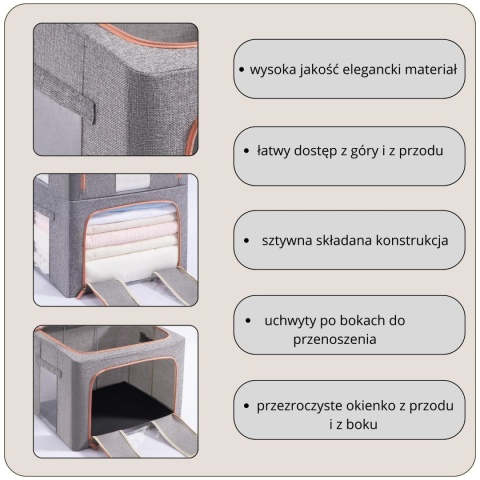 • wysoka jakość elegancki materiał

• łatwy dostęp z góry i z przodu

• sztywna składana konstrukcja

• uchwyty po bokach do przenoszenia

• przezroczyste okienko z przodu i z boku